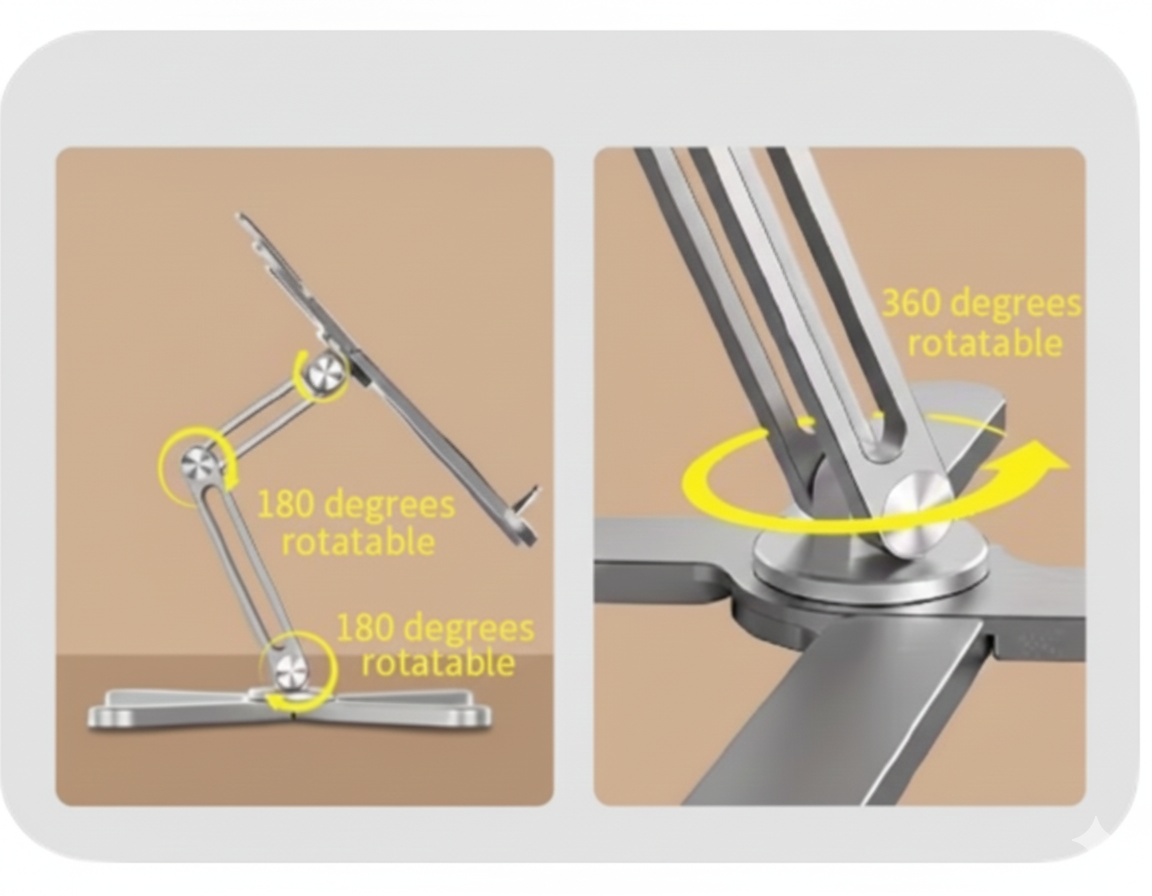 180 degrees rotatable

180 degrees rotatable

360 degrees rotatable